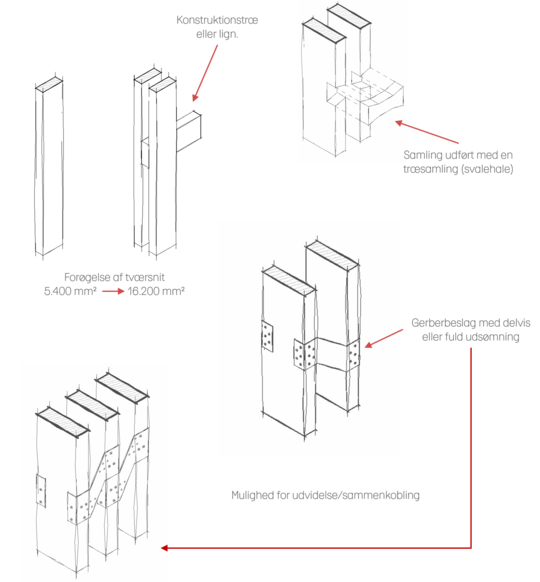 Konstruktionstræ eller lign.

Samling udført med en træsamling (svalehale)

Forøgelse af tværsnit
5.400 mm² → 16.200 mm²

Gerberbeslag med delvis eller fuld udsømning

Mulighed for udvidelse/sammenkobling