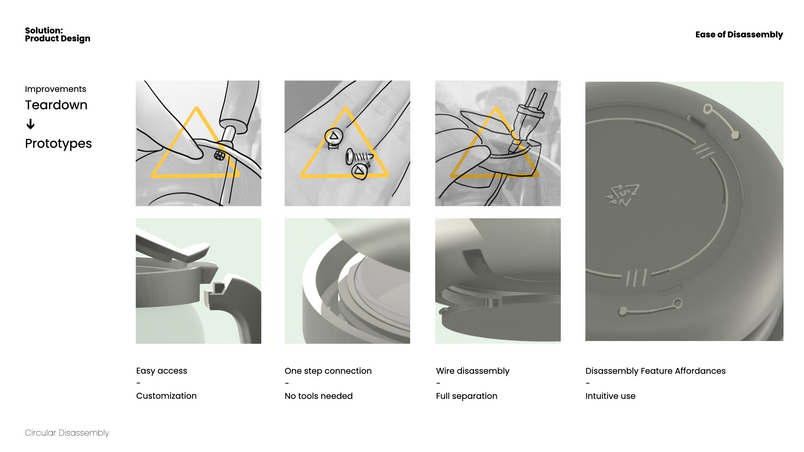 Solution:
Product Design

Ease of Disassembly

Improvements
Teardown
↓
Prototypes

Easy access
-
Customization

One step connection
-
No tools needed

Wire disassembly
-
Full separation

Disassembly Feature Affordances
-
Intuitive use

Circular Disassembly