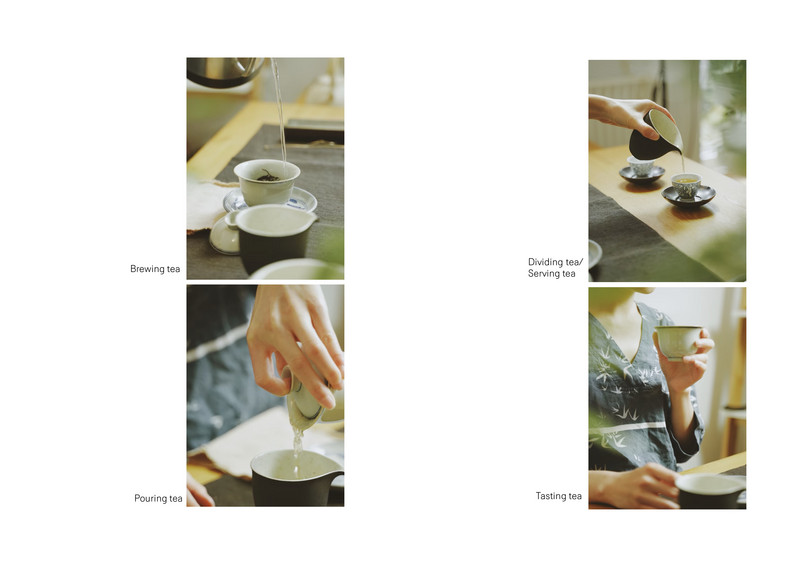 Brewing tea

Pouring tea

Dividing tea/
Serving tea

Tasting tea