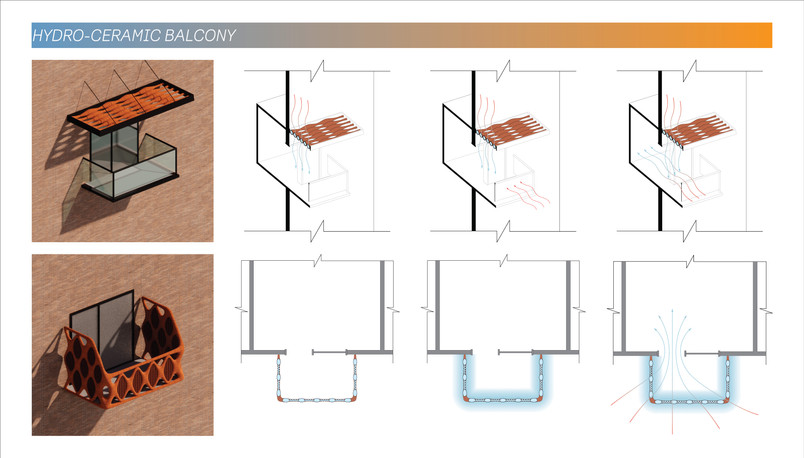 HYDRO-CERAMIC BALCONY