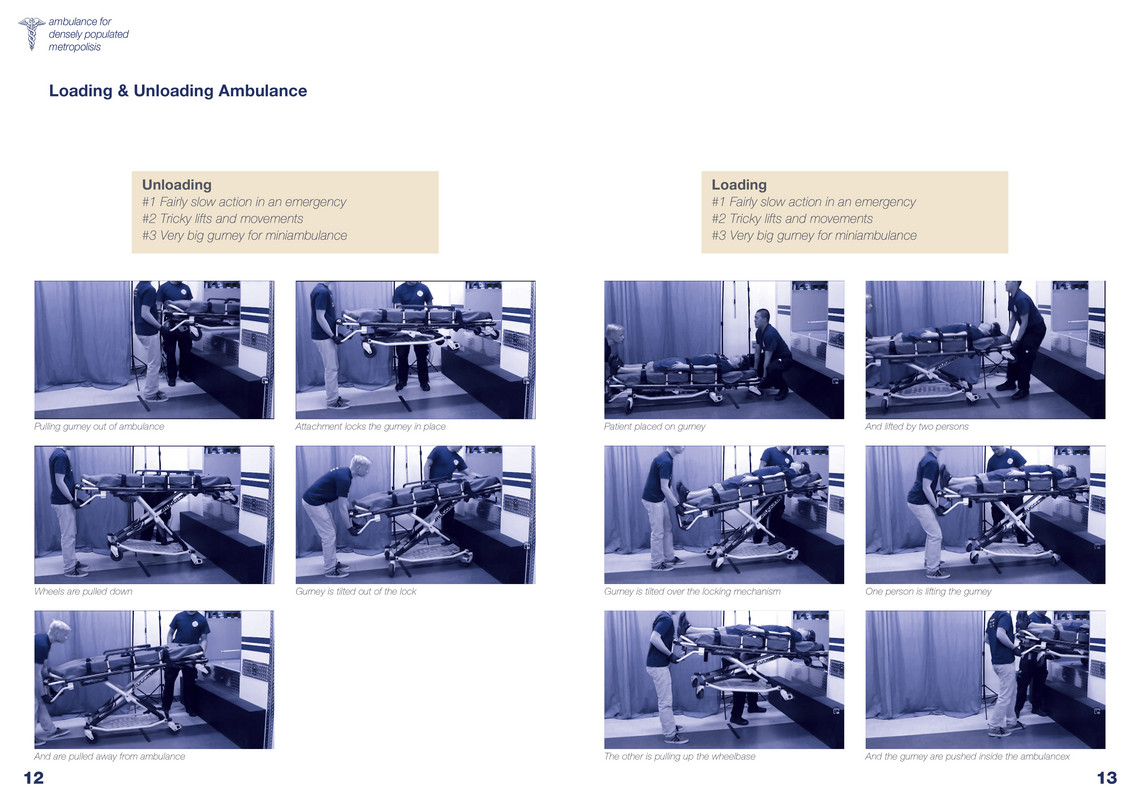 ambulance for
densely populated
metropolisis

Loading & Unloading Ambulance

Unloading
#1 Fairly slow action in an emergency
#2 Tricky lifts and movements
#3 Very big gurney for miniambulance

Pulling gurney out of ambulance

Attachment locks the gurney in place

Wheels are pulled down

Gurney is tilted out of the lock

And are pulled away from ambulance

12

Loading
#1 Fairly slow action in an emergency
#2 Tricky lifts and movements
#3 Very big gurney for miniambulance

Patient placed on gurney

And lifted by two persons

Gurney is tilted over the locking mechanism

One person is lifting the gurney

The other is pulling up the wheelbase

And the gurney are pushed inside the ambulancex

13